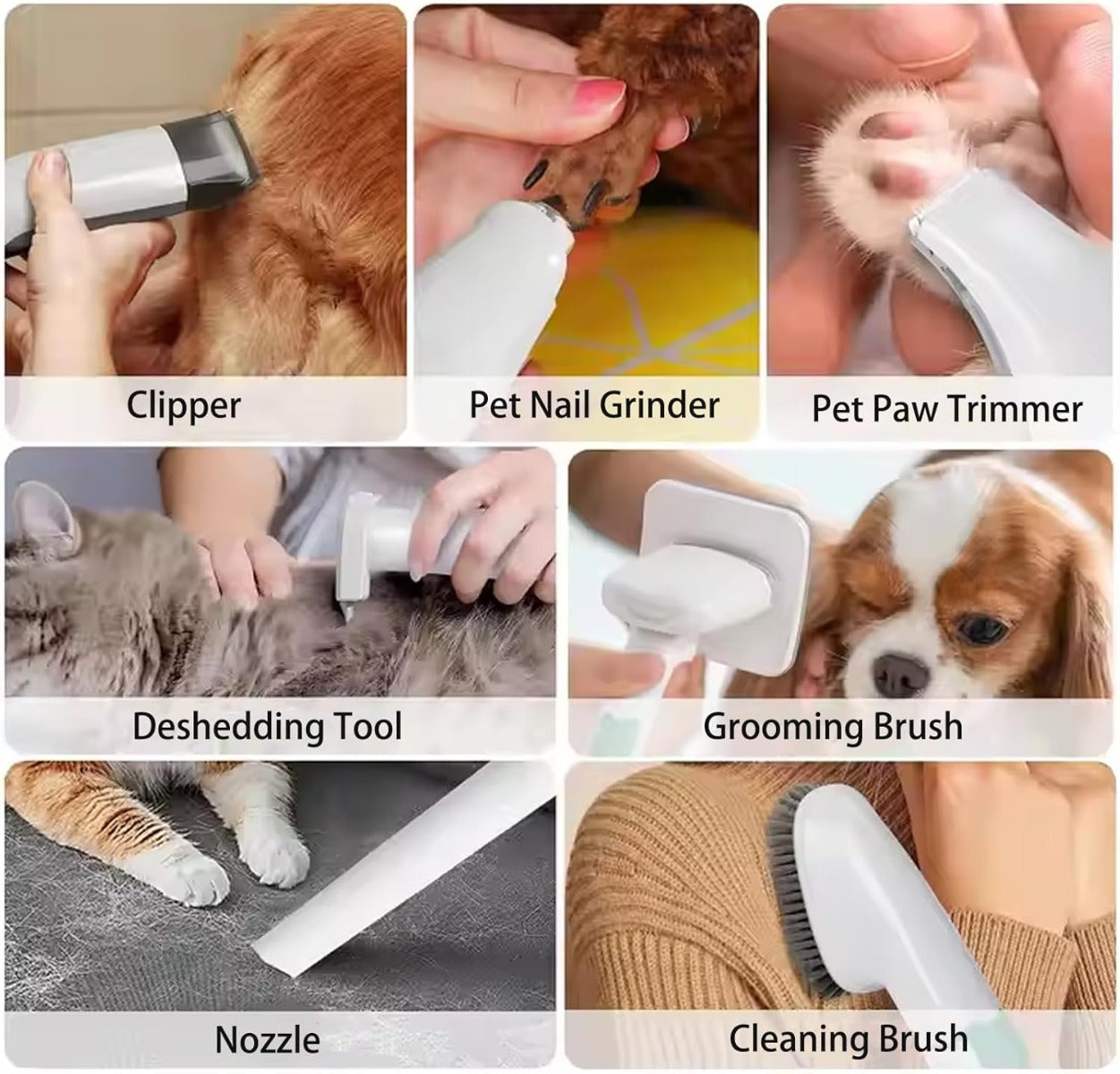 Clipper

Pet Nail Grinder

Pet Paw Trimmer

Deshedding Tool

Grooming Brush

Nozzle

Cleaning Brush