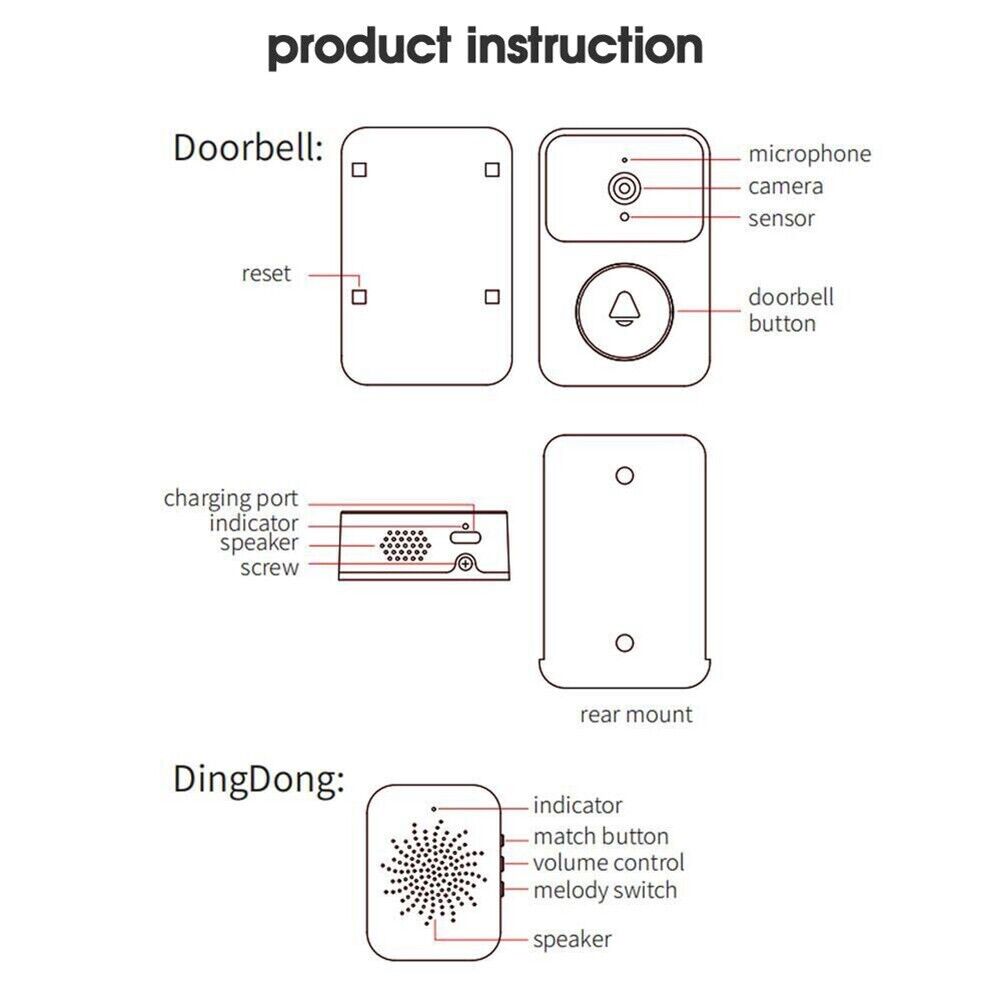 product instruction

Doorbell:

reset

microphone
camera
sensor

doorbell button

charging port
indicator
speaker
screw

rear mount

DingDong:

indicator
match button
volume control
melody switch

speaker