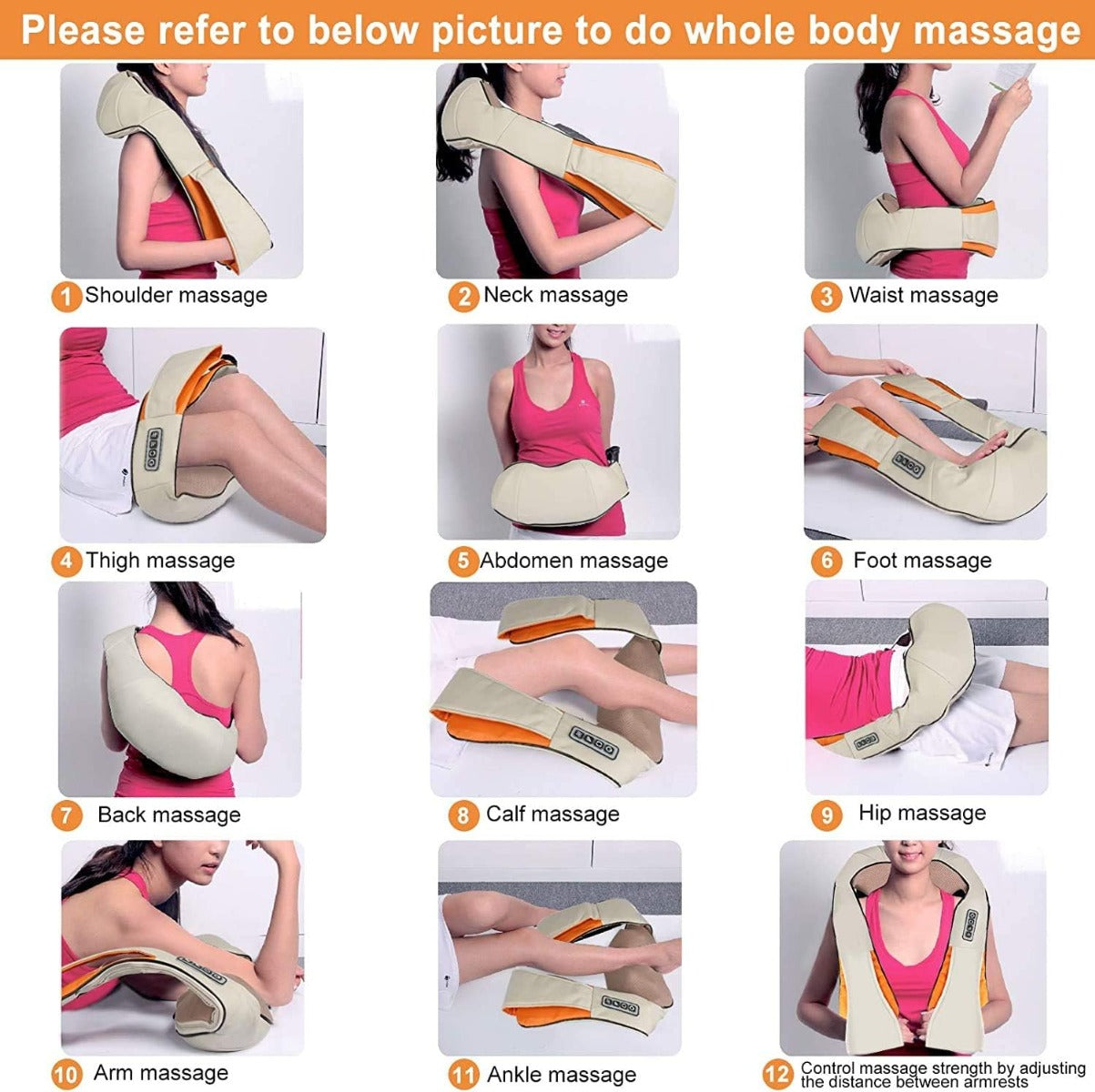 Please refer to below picture to do whole body massage

1 Shoulder massage

2 Neck massage

3 Waist massage

4 Thigh massage

5 Abdomen massage

6 Foot massage

7 Back massage

8 Calf massage

9 Hip massage

10 Arm massage

11 Ankle massage

12 Control massage strength by adjusting the distance between armrests