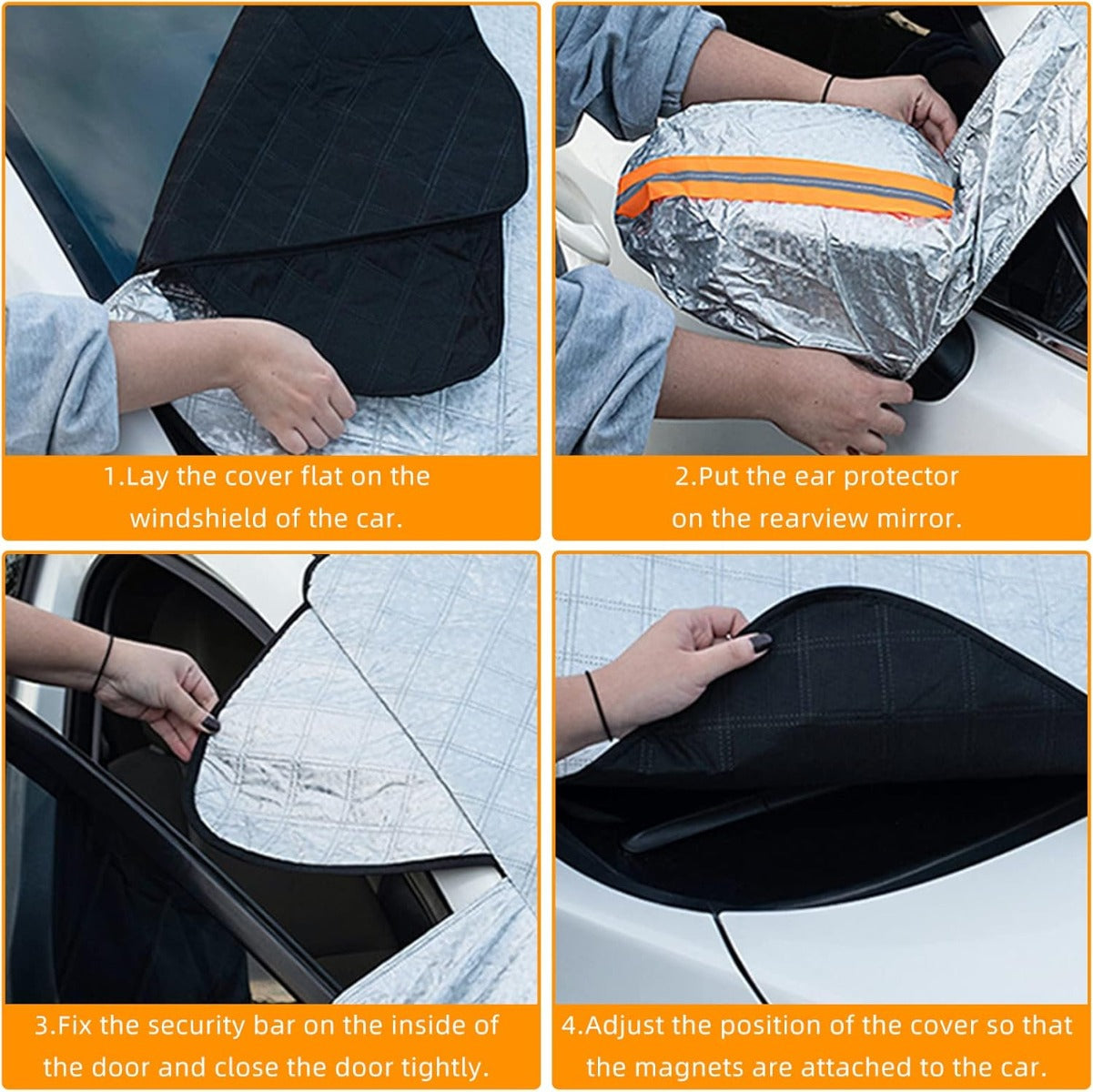 1.Lay the cover flat on the windshield of the car.

2.Put the ear protector on the rearview mirror.

3.Fix the security bar on the inside of the door and close the door tightly.

4.Adjust the position of the cover so that the magnets are attached to the car.