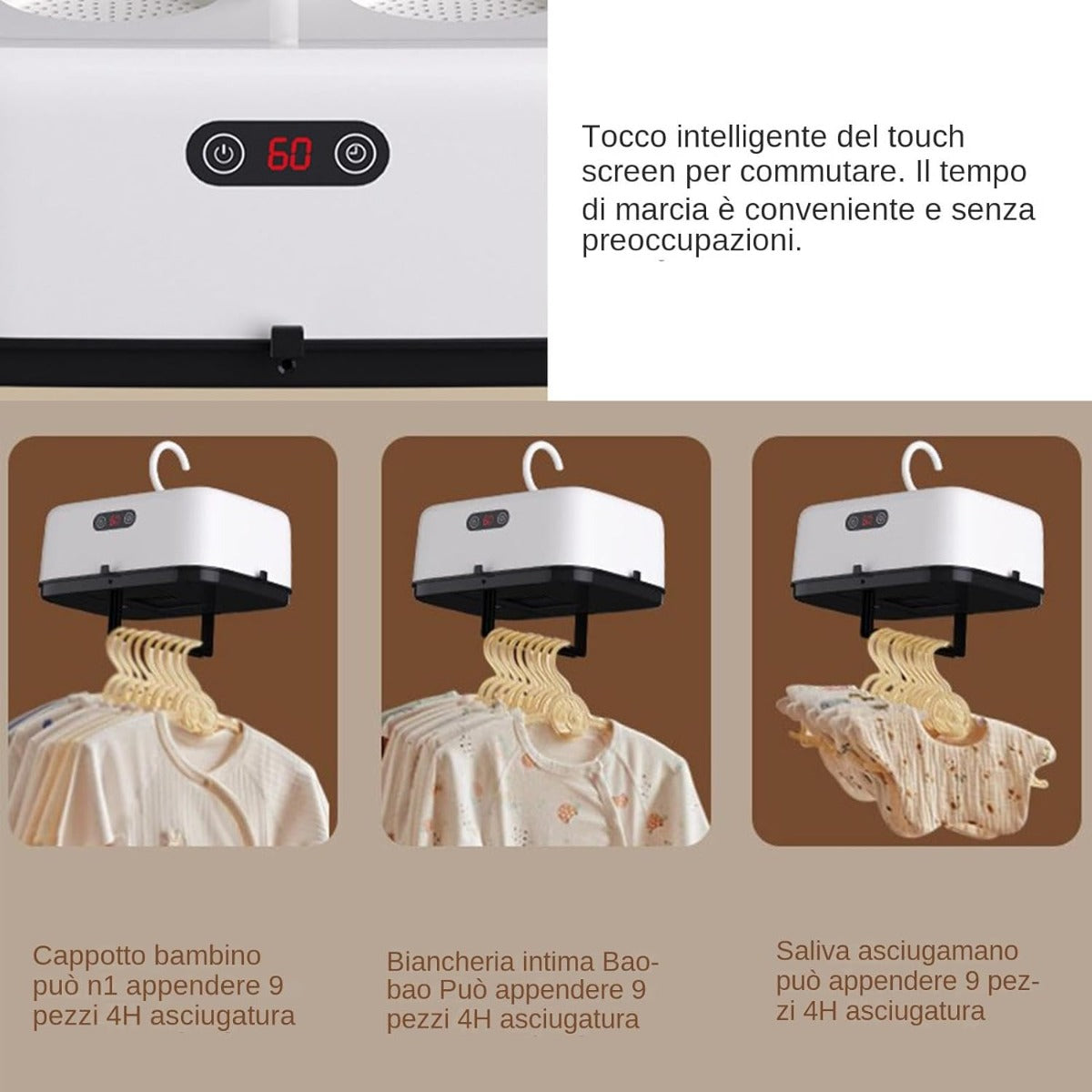 60

Tocco intelligente del touch screen per commutare. Il tempo di marcia è conveniente e senza preoccupazioni.

Cappotto bambino può n1 appendere 9 pezzi 4H asciugatura

Biancheria intima Baobao Può appendere 9 pezzi 4H asciugatura

Saliva asciugamano può appendere 9 pezzi 4H asciugatura