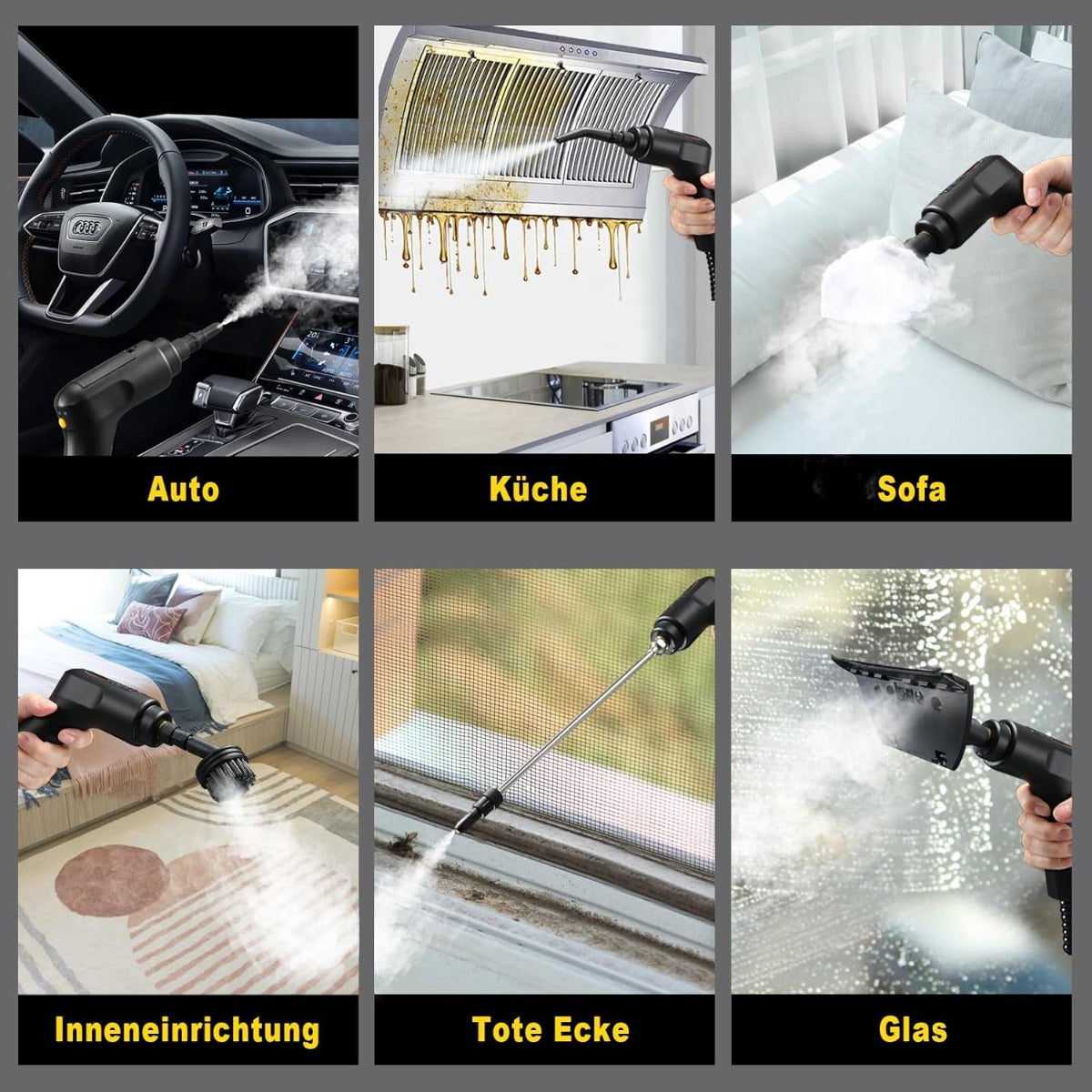 Auto

Küche

Sofa

Inneneinrichtung

Tote Ecke

Glas