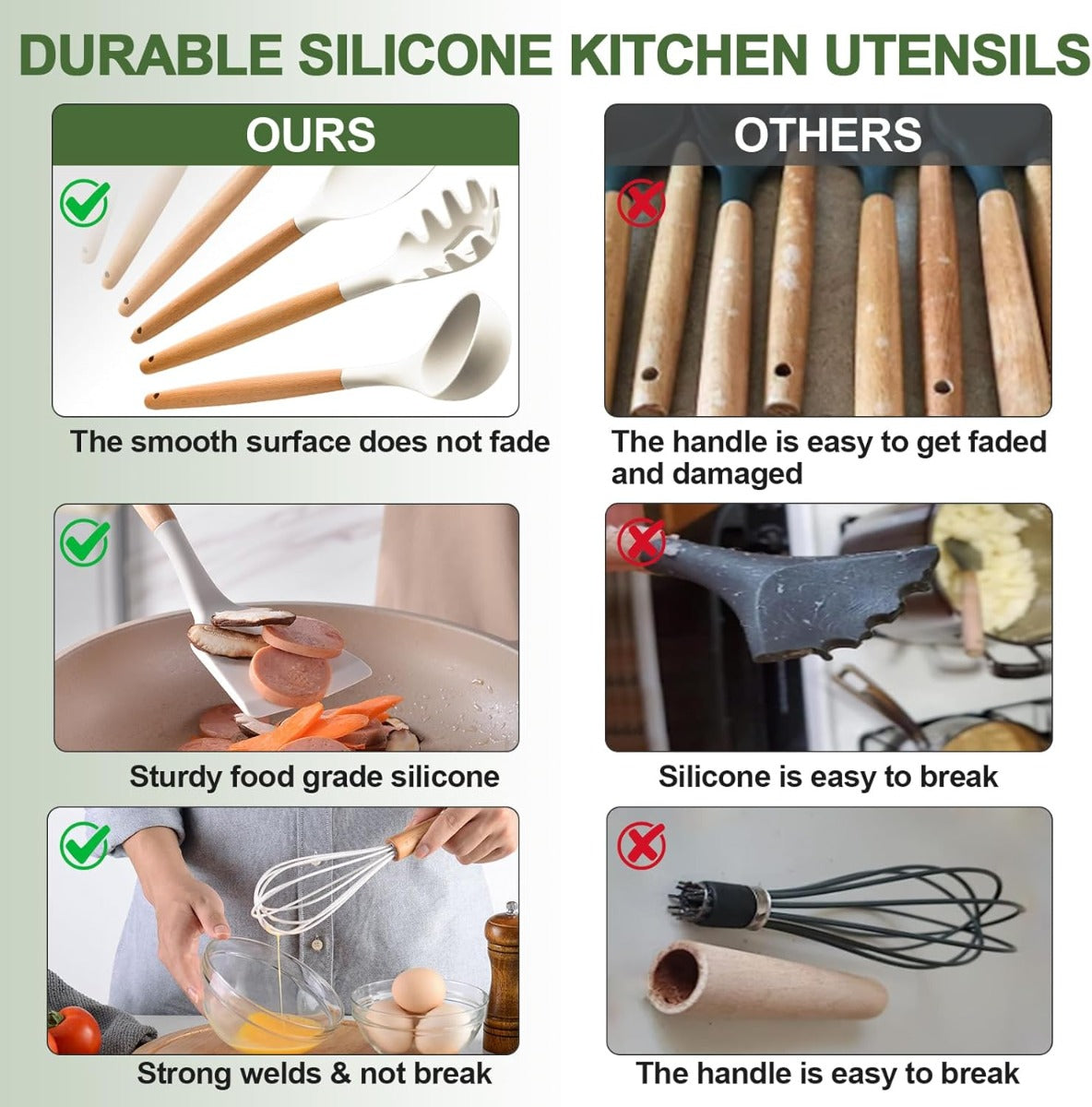 DURABLE SILICONE KITCHEN UTENSILS

OURS

The smooth surface does not fade

Sturdy food grade silicone

Strong welds & not break

OTHERS

The handle is easy to get faded and damaged

Silicone is easy to break

The handle is easy to break