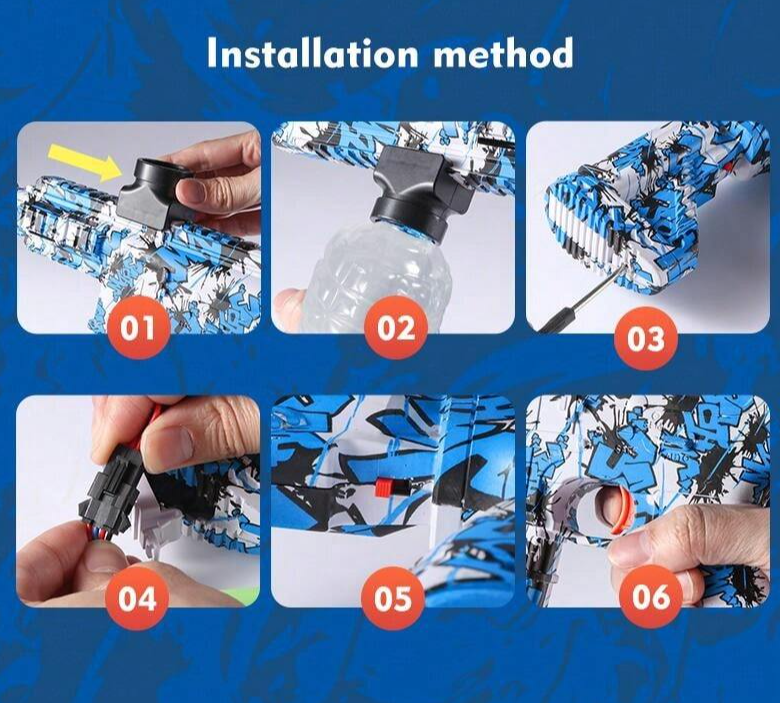 Installation method

01

02

03

04

05

06