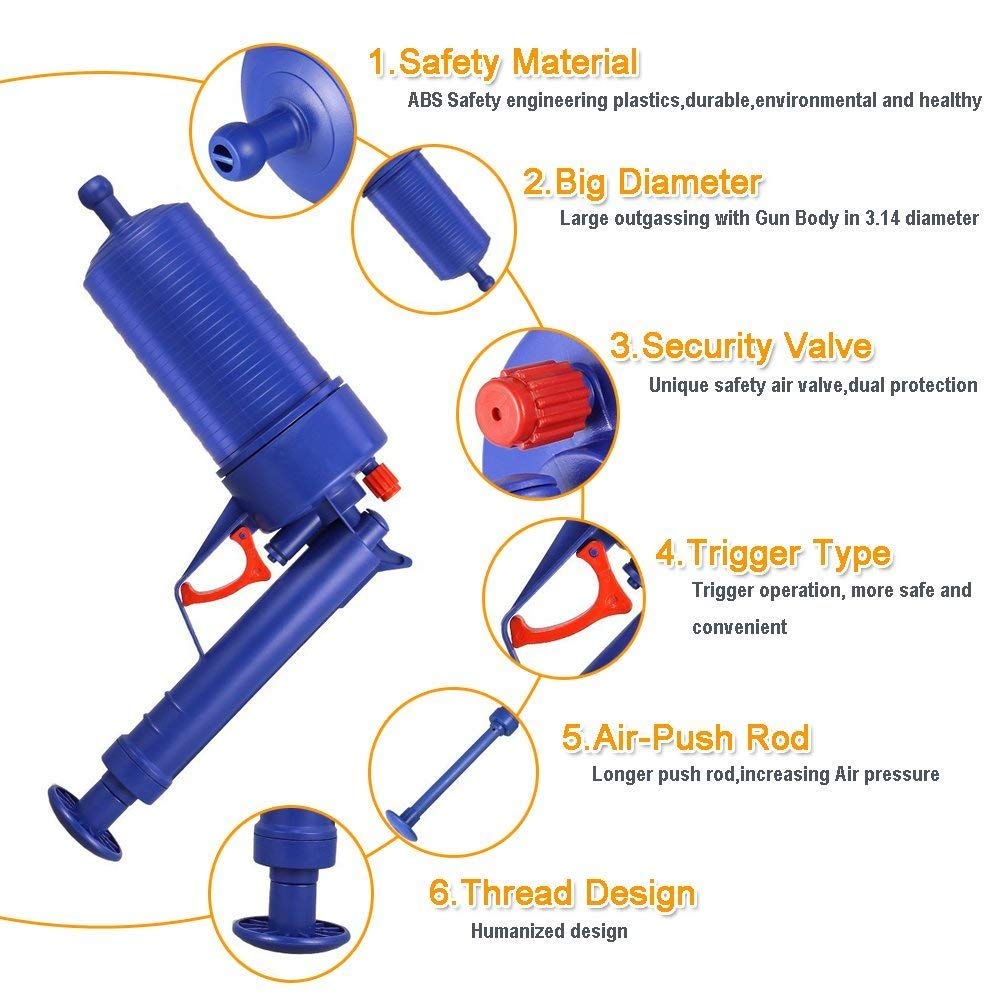 1.Safety Material
ABS Safety engineering plastics,durable,environmental and healthy

2.Big Diameter
Large outgassing with Gun Body in 3.14 diameter

3.Security Valve
Unique safety air valve,dual protection

4.Trigger Type
Trigger operation, more safe and convenient

5.Air-Push Rod
Longer push rod,increasing Air pressure

6.Thread Design
Humanized design